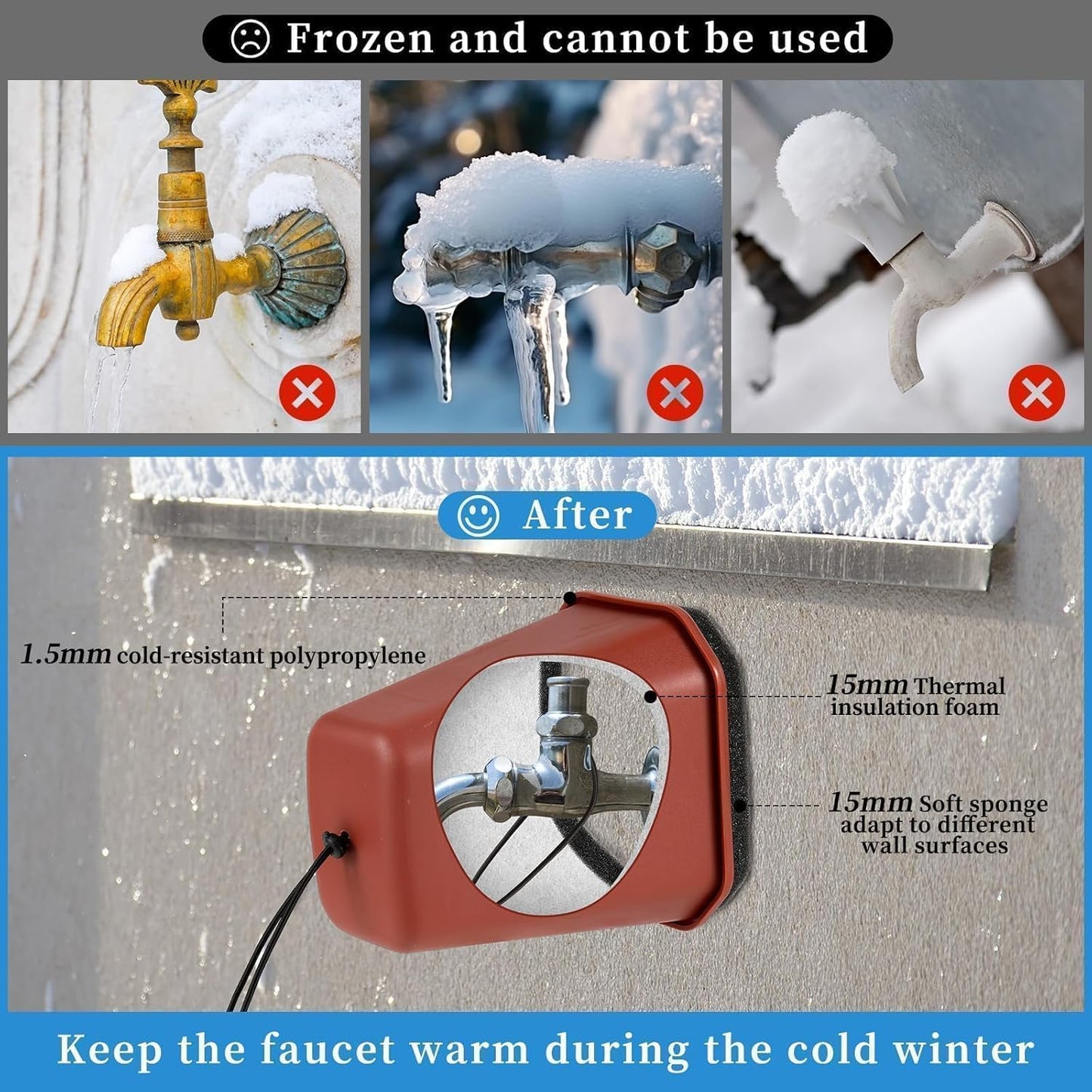 Frozen and cannot be used

After

1.5mm cold-resistant polypropylene

15mm Thermal insulation foam

15mm Soft sponge adapt to different wall surfaces

Keep the faucet warm during the cold winter