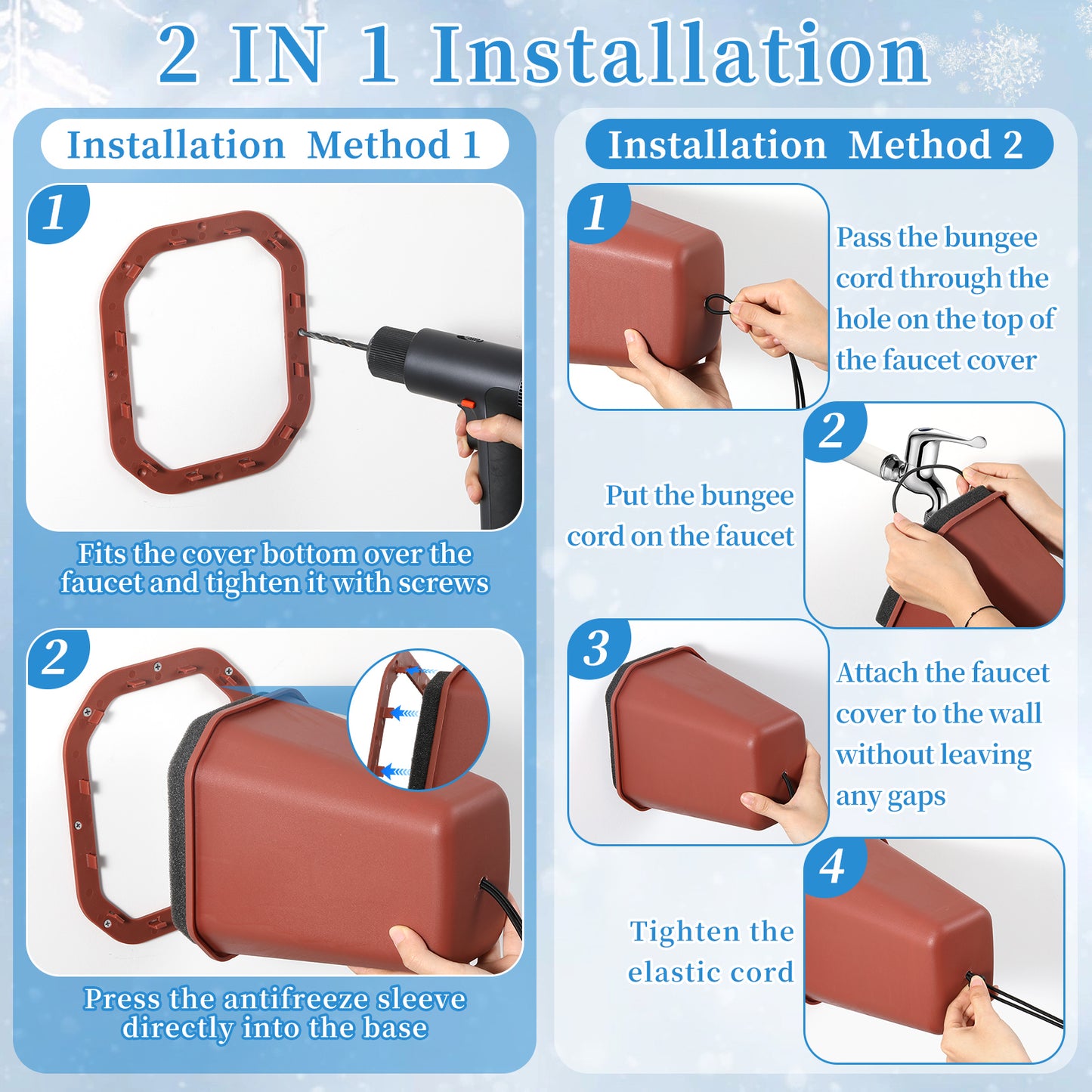 2 IN 1 Installation

Installation Method 1

1

Fits the cover bottom over the faucet and tighten it with screws

2

Press the antifreeze sleeve directly into the base

Installation Method 2

1

Pass the bungee cord through the hole on the top of the faucet cover

2

Put the bungee cord on the faucet

3

Attach the faucet cover to the wall without leaving any gaps

4

Tighten the elastic cord