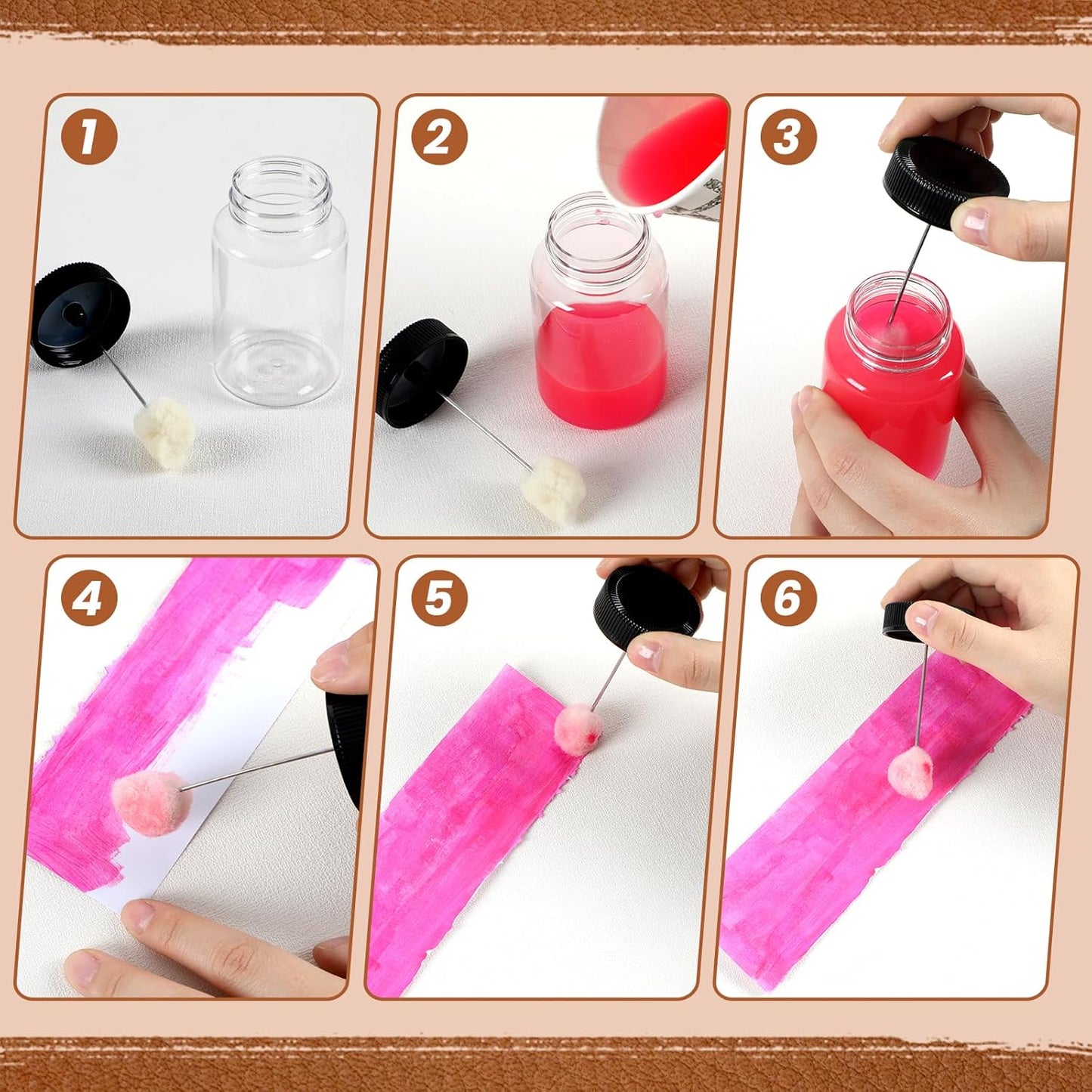 1

2

3

4

5

6